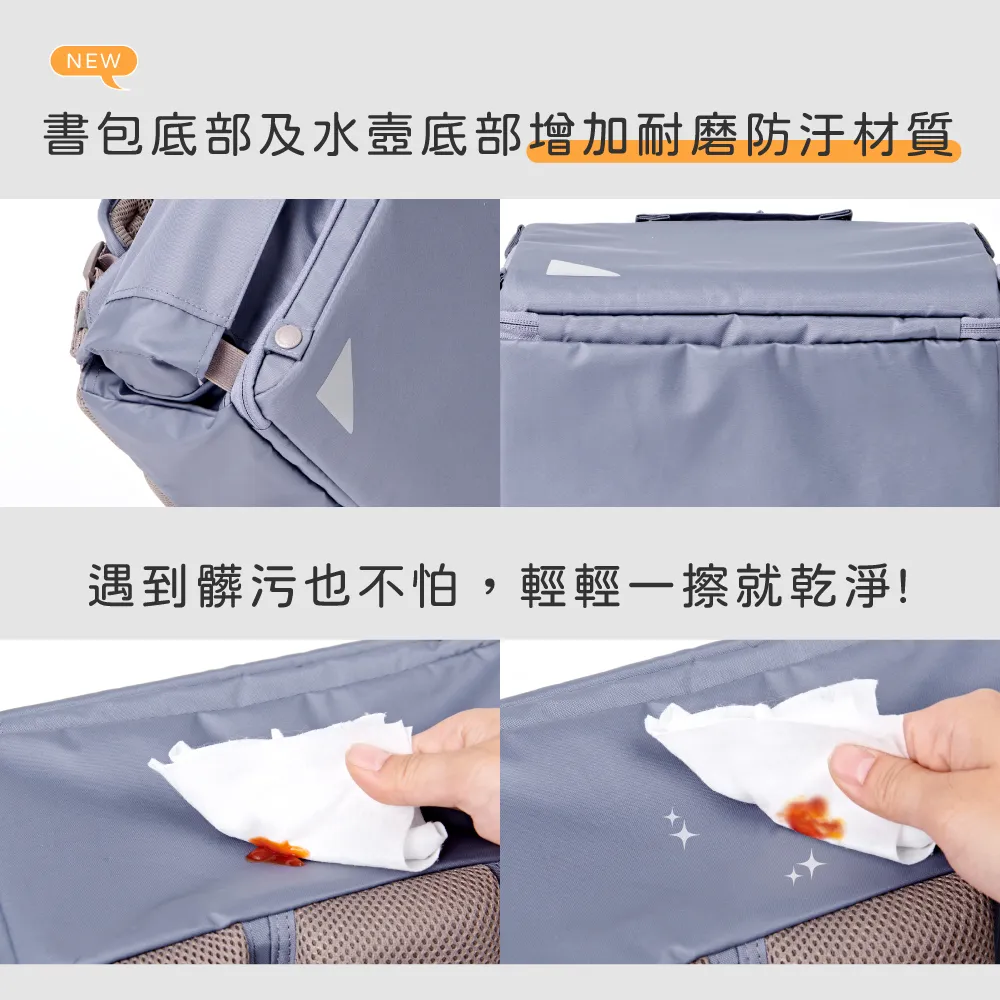 NEW

書包底部及水壺底部增加耐磨防汙材質

遇到髒污也不怕，輕輕一擦就乾淨!